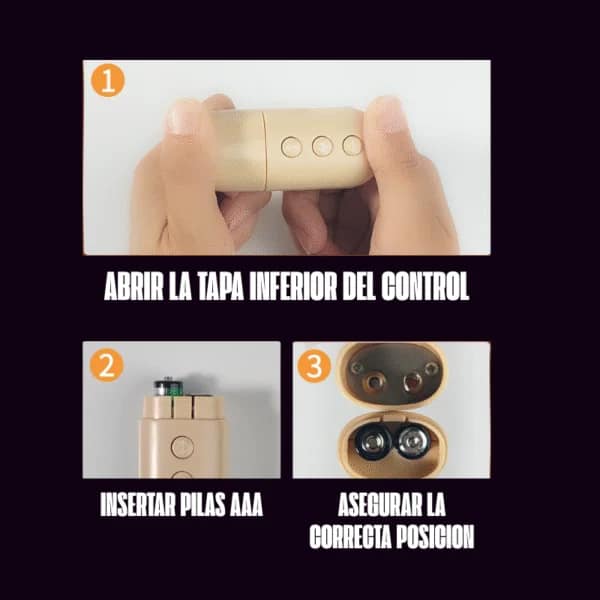 1

ABRIR LA TAPA INFERIOR DEL CONTROL

2

INSERTAR PILAS AAA

3

ASEGURAR LA CORRECTA POSICION