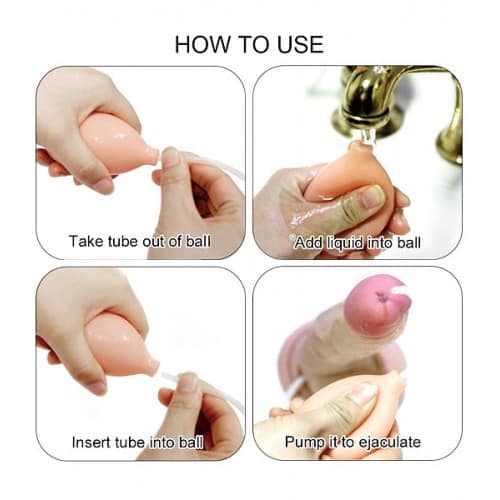 HOW TO USE

Take tube out of ball

Add liquid into ball

Insert tube into ball

Pump it to ejaculate