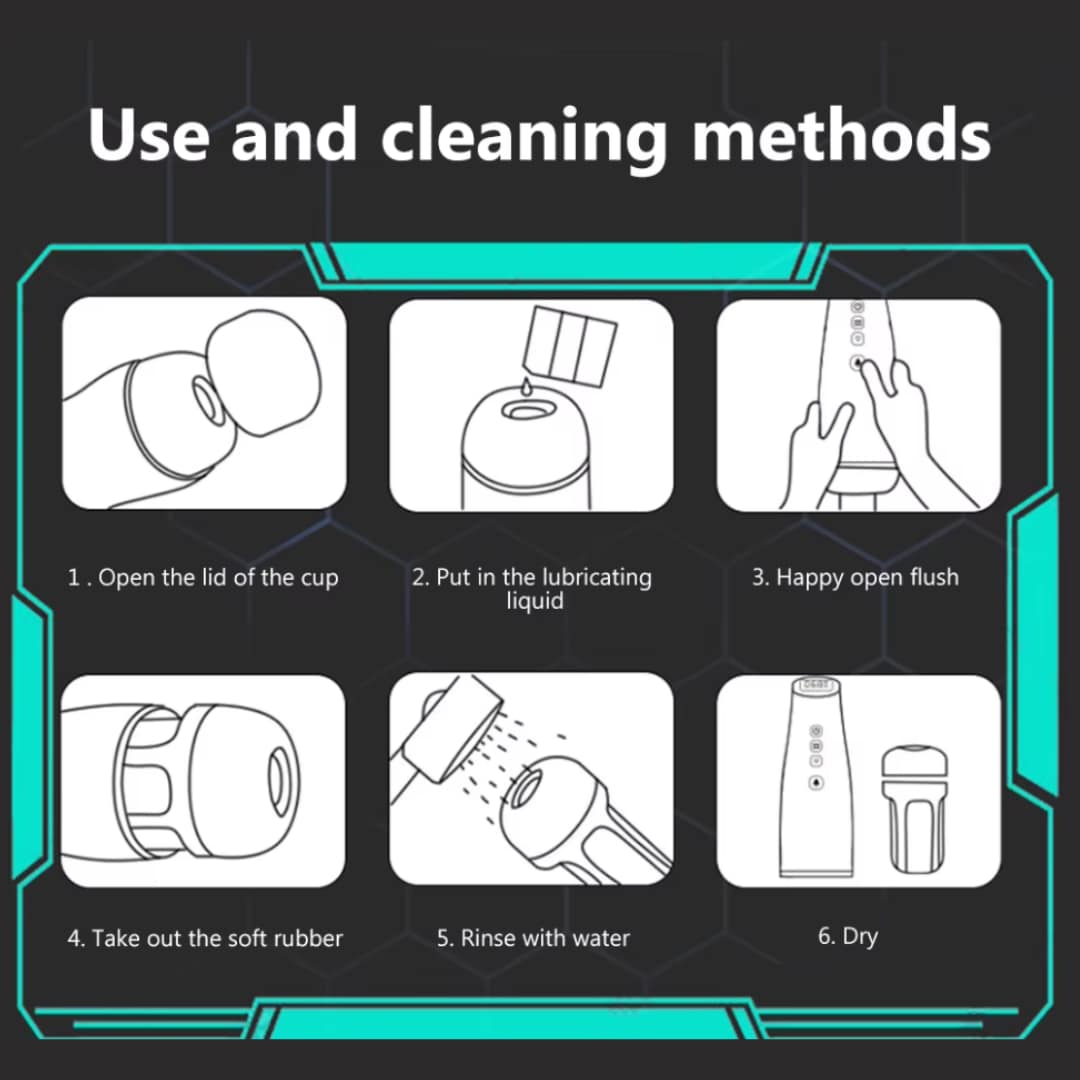 Use and cleaning methods

1 . Open the lid of the cup

2. Put in the lubricating liquid

3. Happy open flush

4. Take out the soft rubber

5. Rinse with water

6. Dry